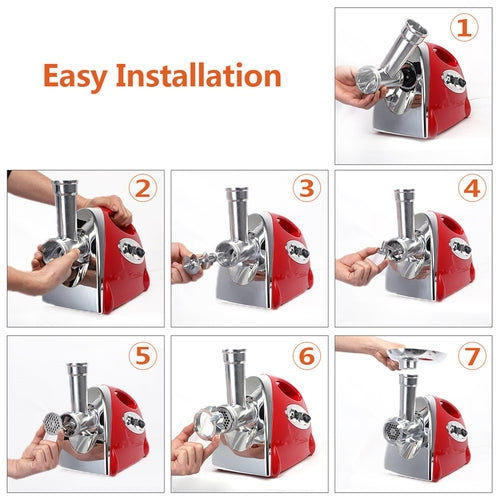 Easy Installation

1

2

3

4

5

6

7